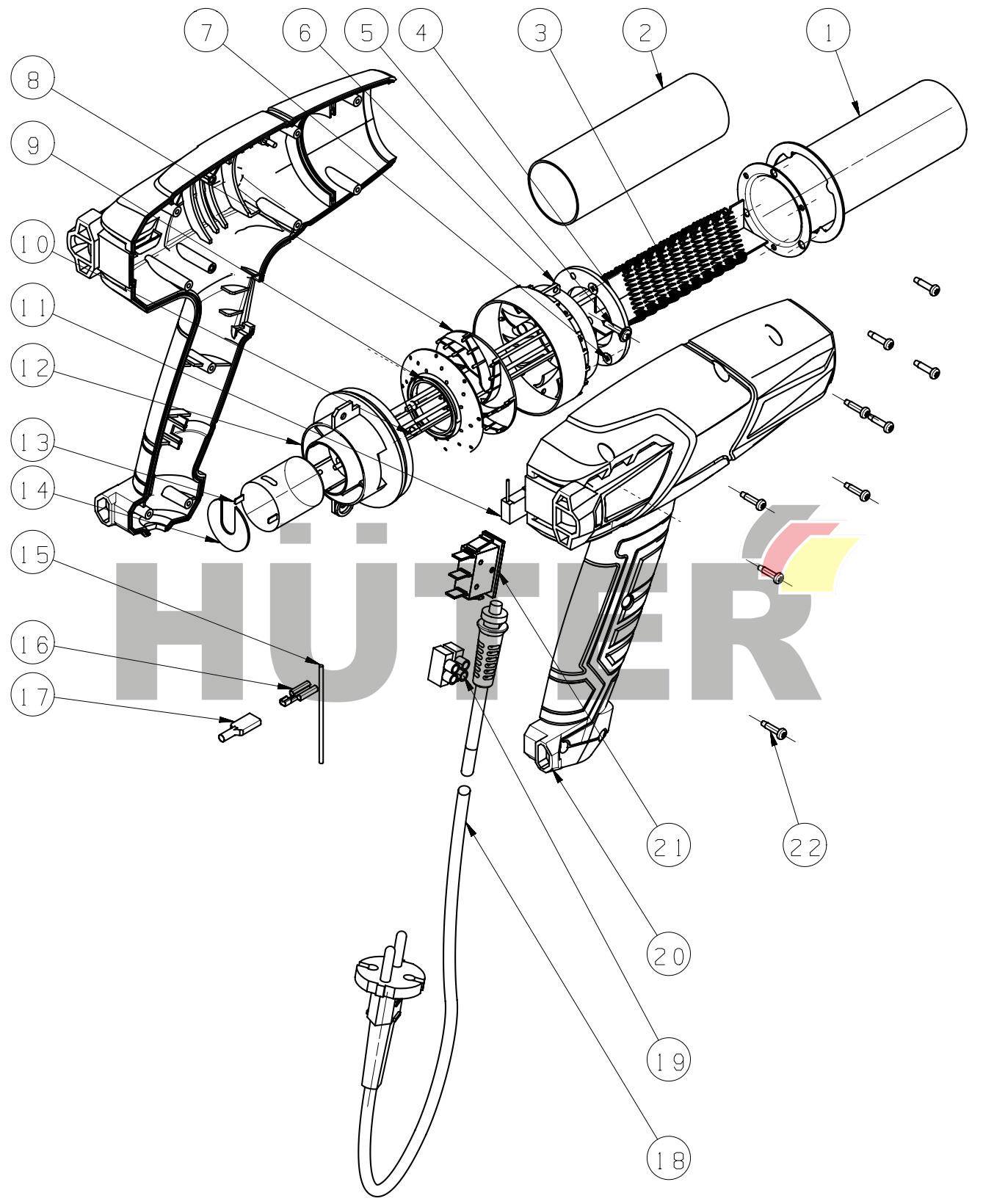 7
6
5
4
3
2
1
8
9
10
11
12
13
14
15
16
17
HÜTER
21
22
20
19
18