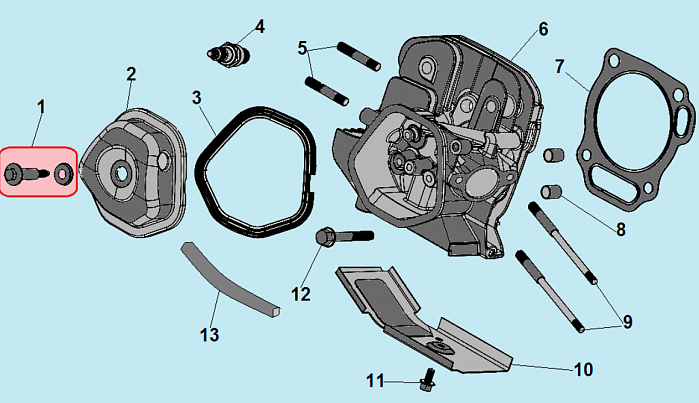 1
2
3
4
5
6
7
8
9
10
11
12
13